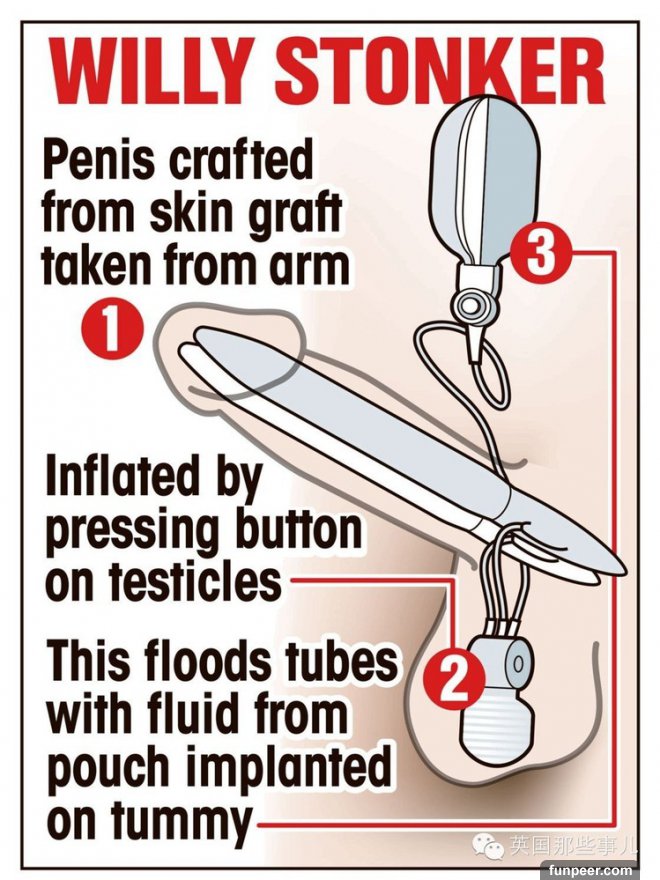 WILLY STONKER

Penis crafted from skin graft taken from arm

1

3

Inflated by pressing button on testicles

2

This floods tubes with fluid from pouch implanted on tummy

英国那些事儿

funpeer.com