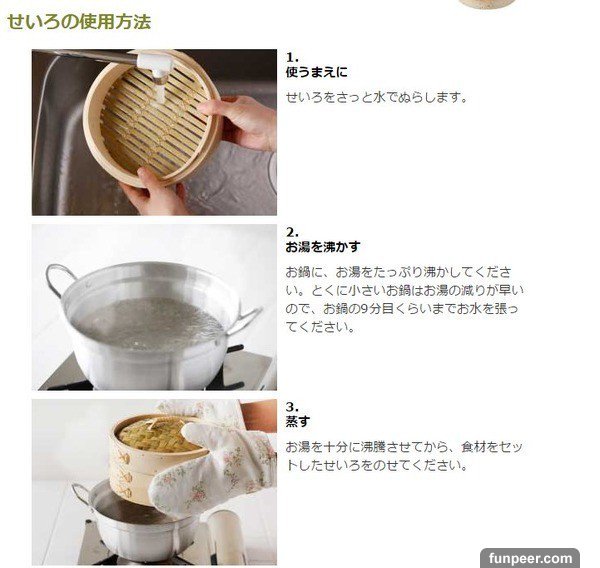 せいろの使用方法

1.
使うまえに

せいろをさっと水でぬらします。

2.
お湯を沸かす

お鍋に、お湯をたっぷり沸かしてください。とくに小さいお鍋はお湯の減りが早いので、お鍋の9分目くらいまでお水を張ってください。

3.
蒸す

お湯を十分に沸騰させてから、食材をセットしたせいろをのせてください。

funpeer.com