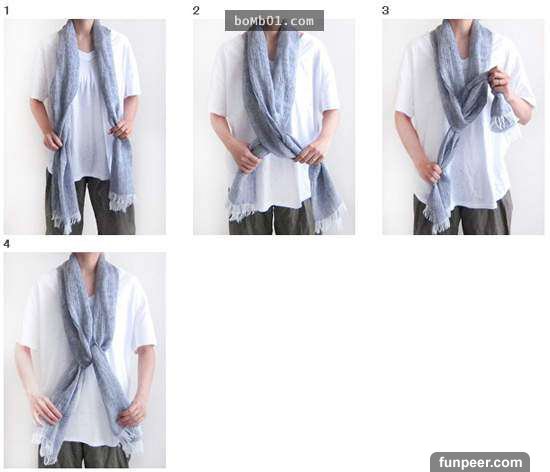 1

2

boMb01.com

3

4

funpeer.com