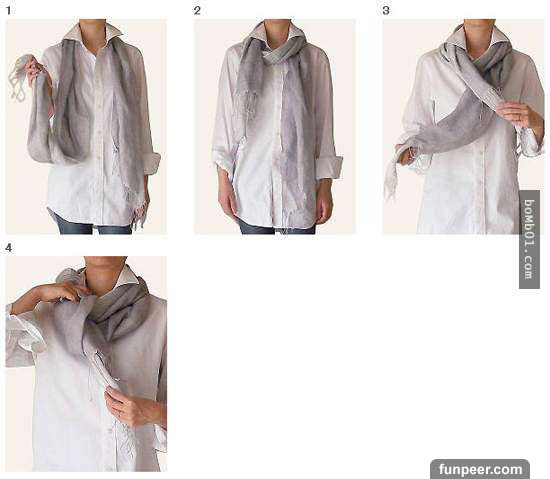 1

2

3

bomb01.com

4

funpeer.com