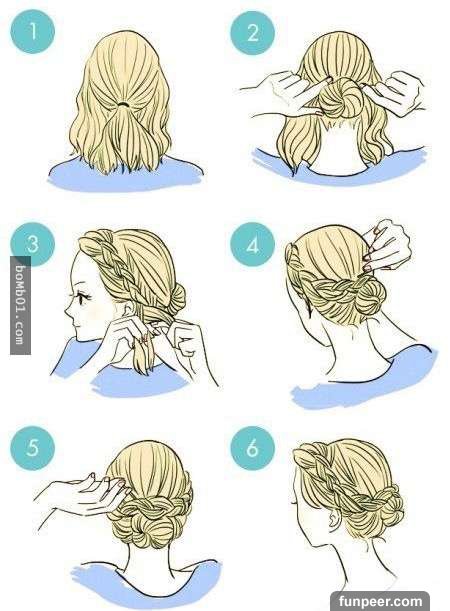 1

2

3

bomb01.com

4

5

6

funpeer.com