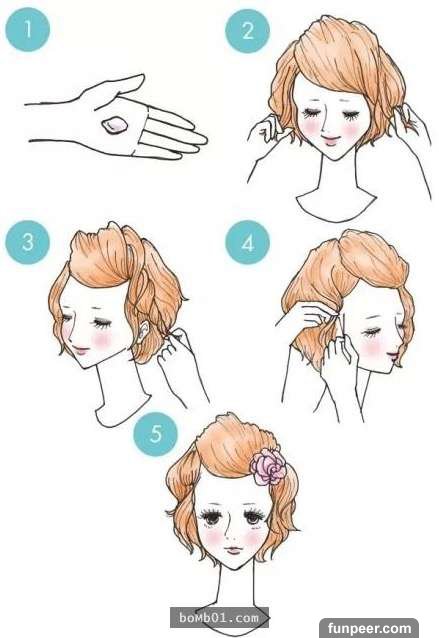 1

2

3

4

5

boMb01.com

funpeer.com