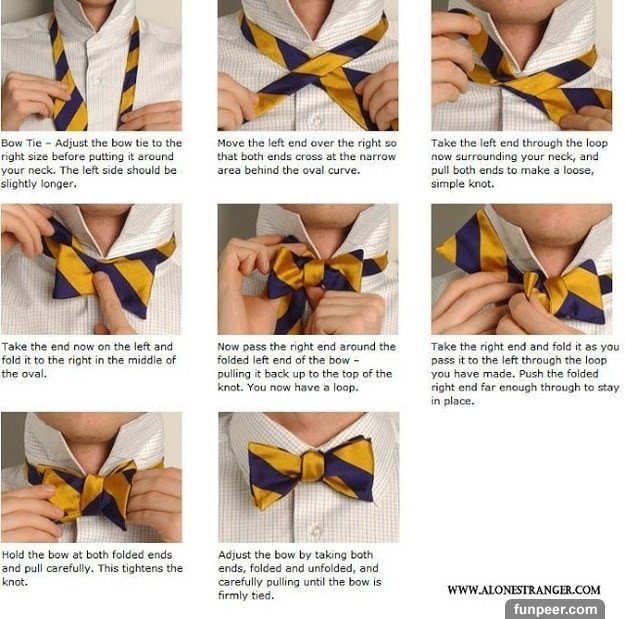 Bow Tie – Adjust the bow tie to the right size before putting it around your neck. The left side should be slightly longer.

Move the left end over the right so that both ends cross at the narrow area behind the oval curve.

Take the left end through the loop now surrounding your neck, and pull both ends to make a loose, simple knot.

Take the end now on the left and fold it to the right in the middle of the oval.

Now pass the right end around the folded left end of the bow – pulling it back up to the top of the knot. You now have a loop.

Take the right end and fold it as you pass it to the left through the loop you have made. Push the folded right end far enough through to stay in place.

Hold the bow at both folded ends and pull carefully. This tightens the knot.

Adjust the bow by taking both ends, folded and unfolded, and carefully pulling until the bow is firmly tied.

WWW.ALONESTRANGER.COM

funpeer.com