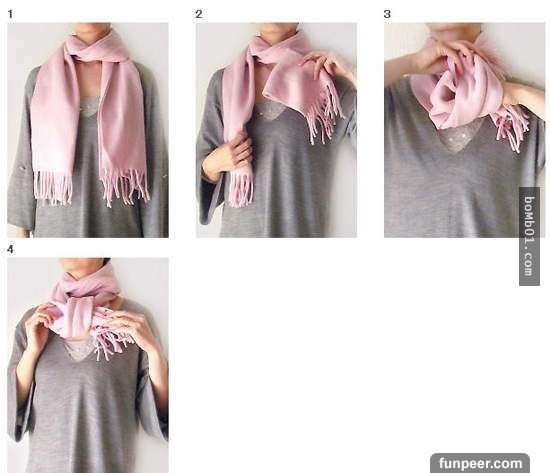 1

2

3

bomb01.com

4

funpeer.com