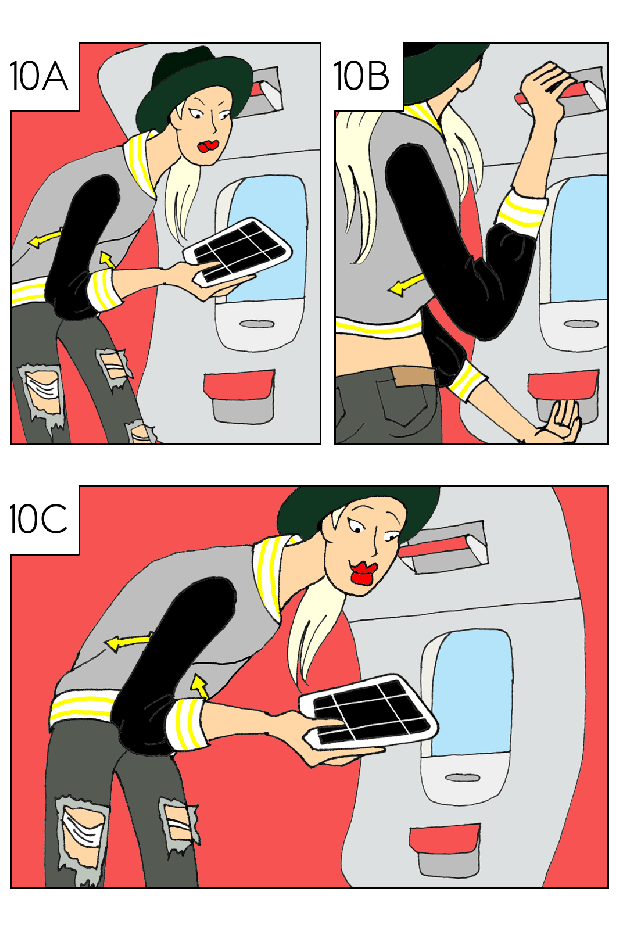 10A

10B

10C