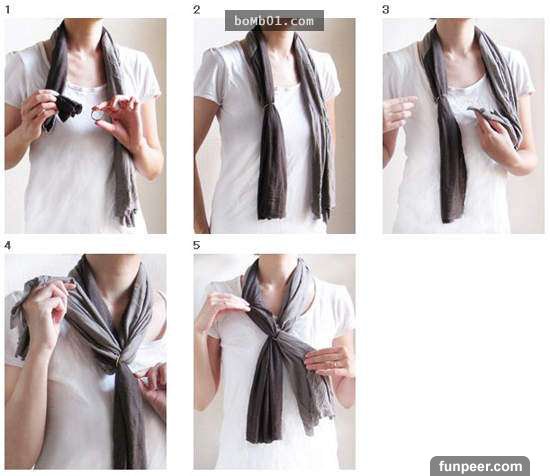 1
2
boMb01.com
3
4
5
funpeer.com