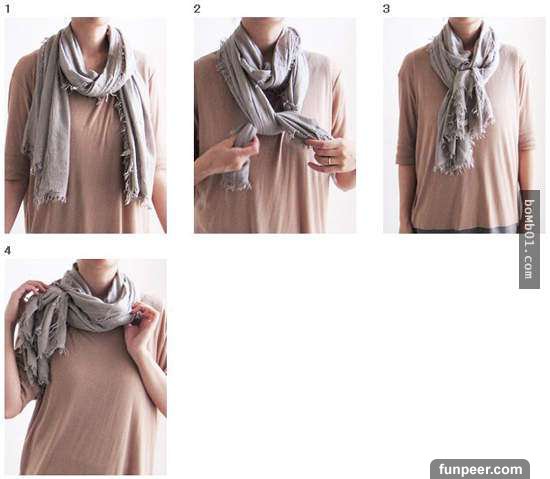 1

2

3

bomb01.com

4

funpeer.com