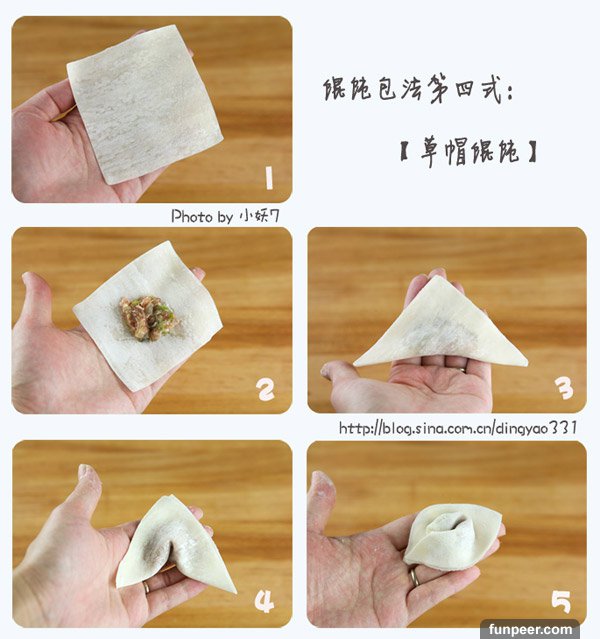 馄饨包法第四式:

【草帽馄饨】

1

Photo by 小妖7

2

3

http://blog.sina.com.cn/dingyao331

4

5

funpeer.com