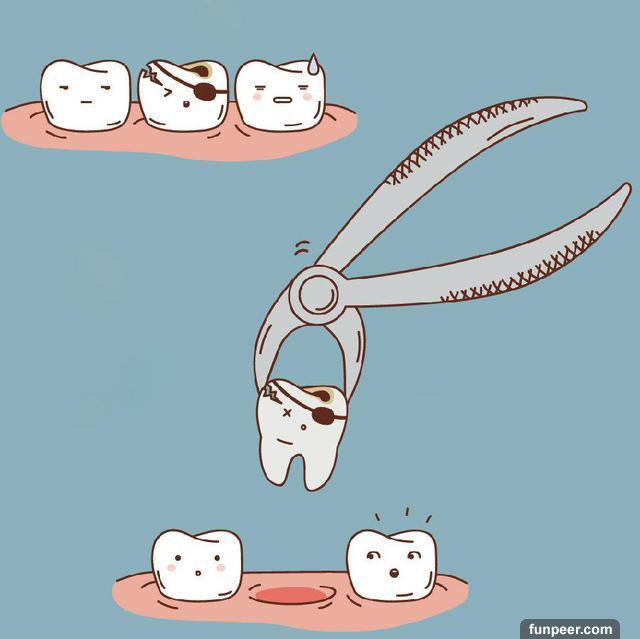 funpeer.com