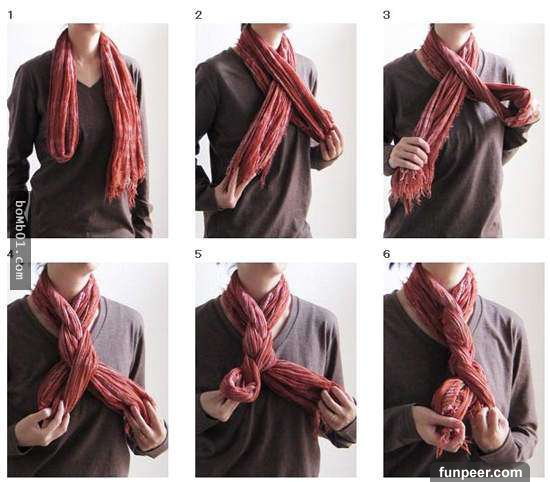 1

2

3

bomb01.com

4

5

6

funpeer.com