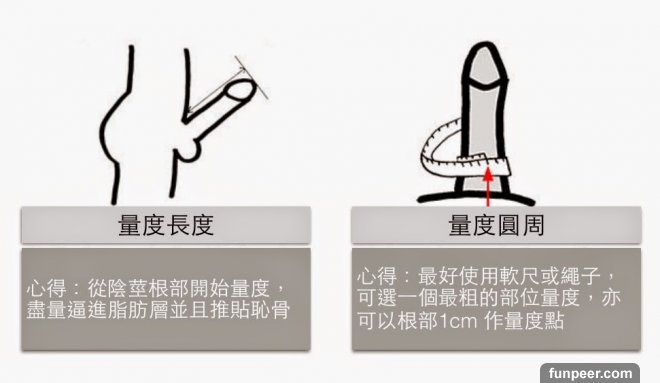 量度長度

心得：從陰莖根部開始量度，盡量逼進脂肪層並且推貼恥骨

量度圓周

心得：最好使用軟尺或繩子，可選一個最粗的部位量度，亦可以根部1cm 作量度點

funpeer.com