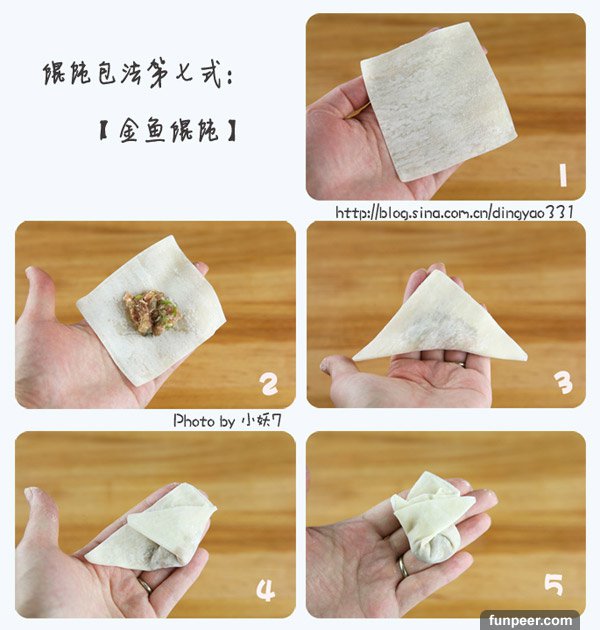 馄饨包法第七式:

【金鱼馄饨】

1

http://blog.sina.com.cn/dingyao331

2

3

Photo by 小妖7

4

5

funpeer.com