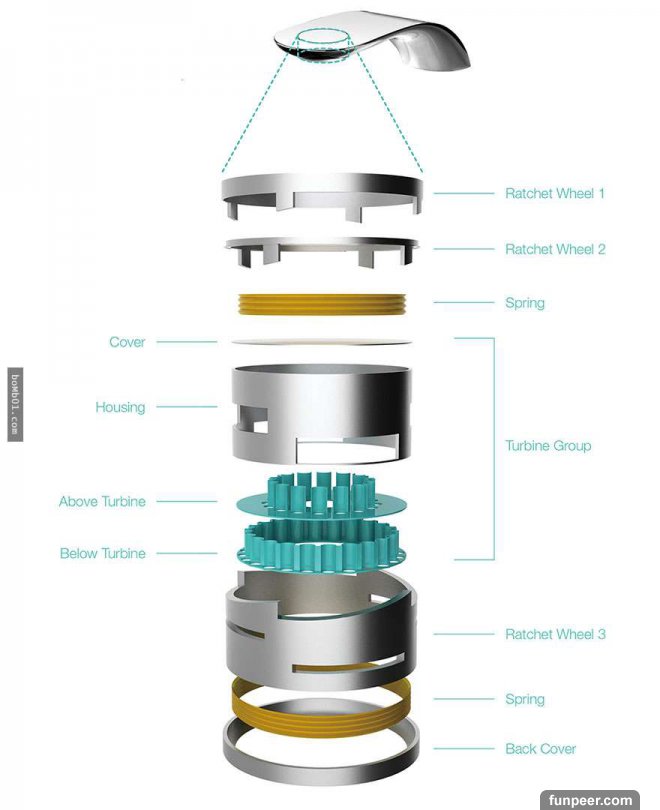 Ratchet Wheel 1

Ratchet Wheel 2

Spring

Cover

Housing

Turbine Group

Above Turbine

Below Turbine

Ratchet Wheel 3

Spring

Back Cover

bomb01.com

funpeer.com