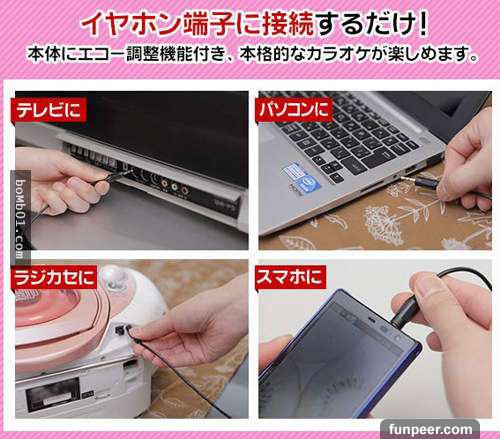 イヤホン端子に接続するだけ!
本体にエコー調整機能付き、本格的なカラオケが楽しめます。

テレビに

パソコンに

boMb01.com

ラジカセに

スマホに

funpeer.com