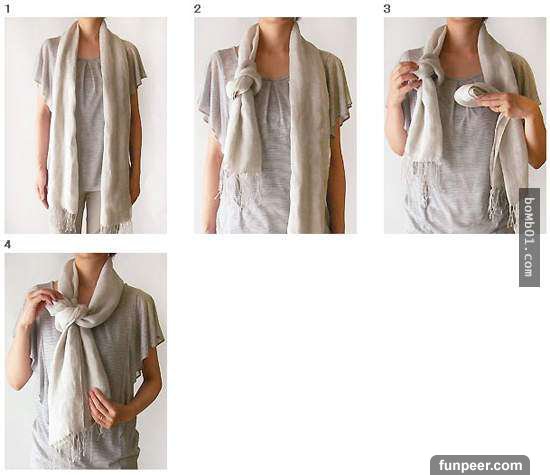 1

2

3

bomb01.com

4

funpeer.com