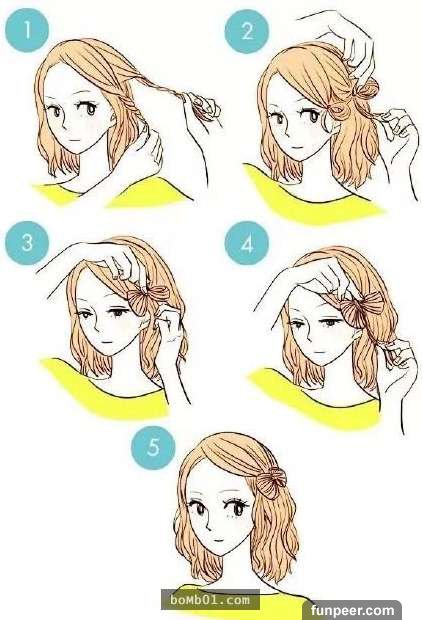 1

2

3

4

5

boMb01.com

funpeer.com