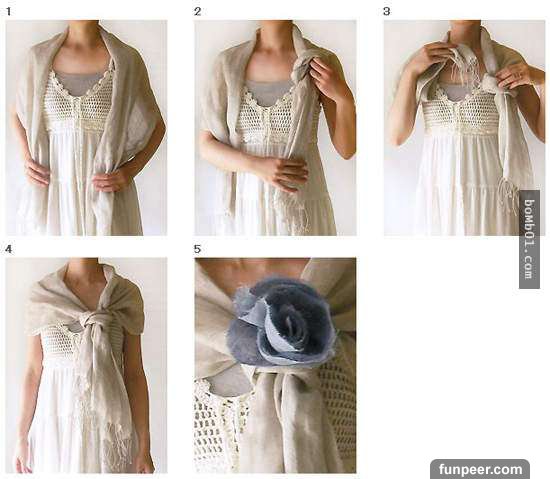 1

2

3

bomb01.com

4

5

funpeer.com