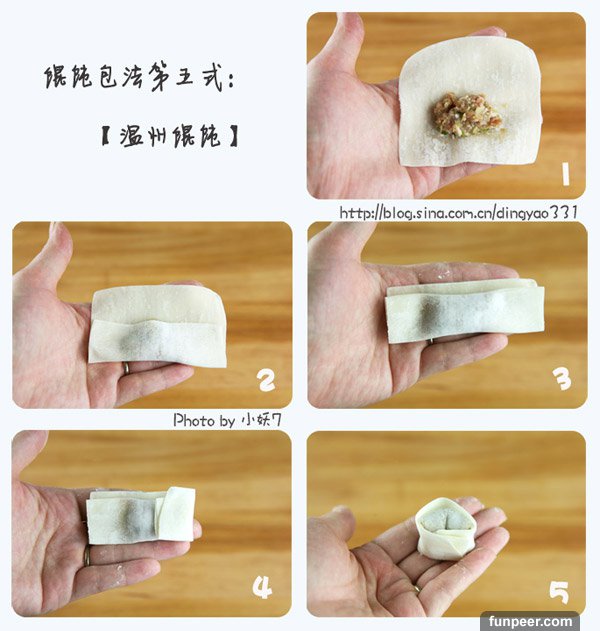 馄饨包法第五式:

【温州馄饨】

1

http://blog.sina.com.cn/dingyao331

2

3

Photo by 小妖7

4

5

funpeer.com