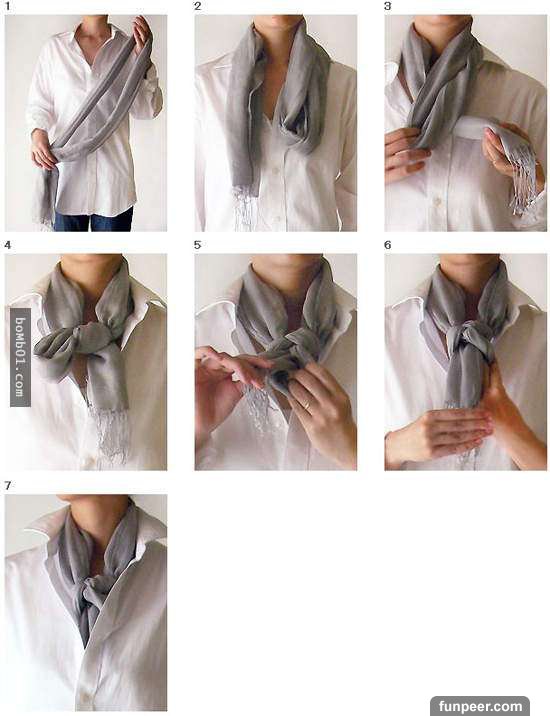 1
2
3
4
bomb01.com
5
6
7
funpeer.com