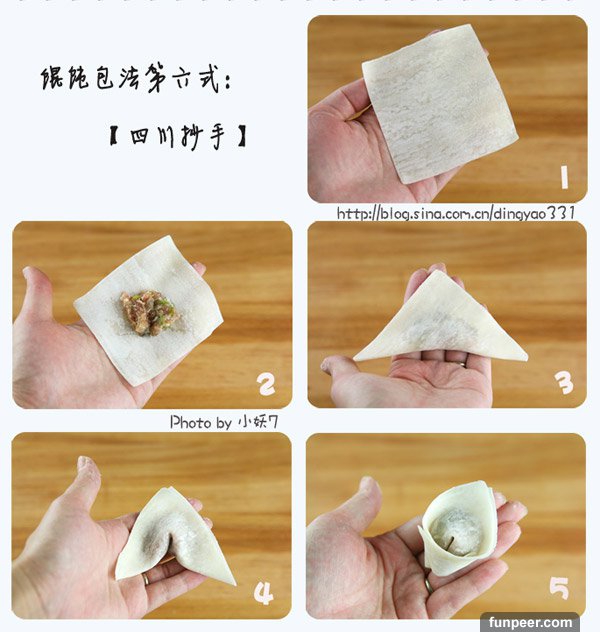 馄饨包法第六式:

【四川抄手】

1

http://blog.sina.com.cn/dingyao331

2

3

Photo by 小妖7

4

5

funpeer.com