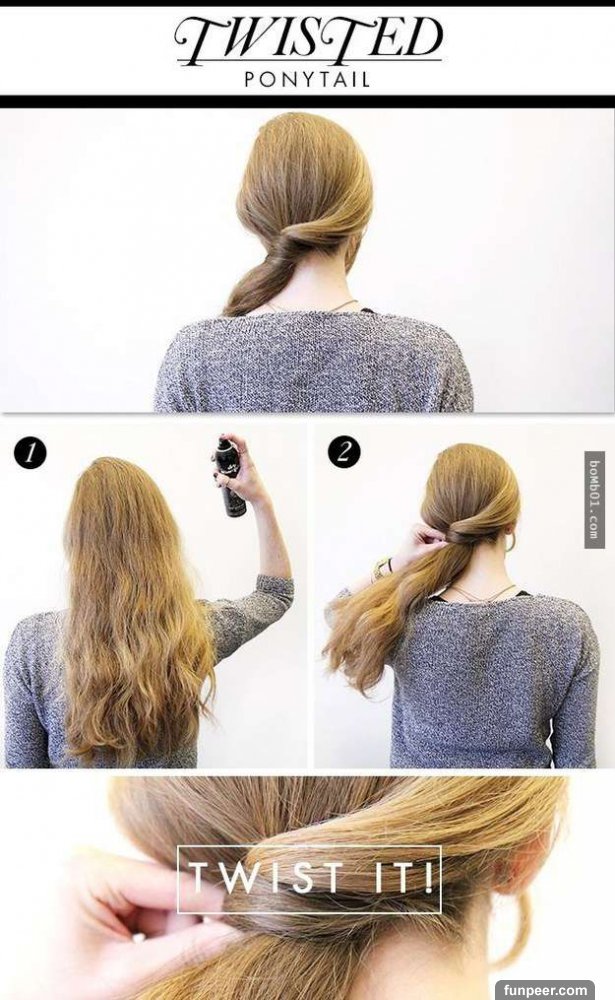 TWISTED
PONYTAIL

1

2

bomb01.com

TWIST IT!

funpeer.com