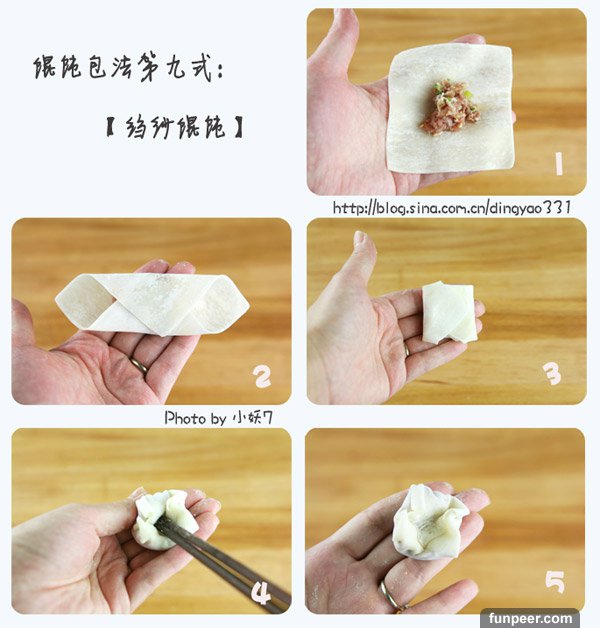 馄饨包法第九式:

【绉纱馄饨】

1

http://blog.sina.com.cn/dingyao331

2

3

Photo by 小妖7

4

5

funpeer.com