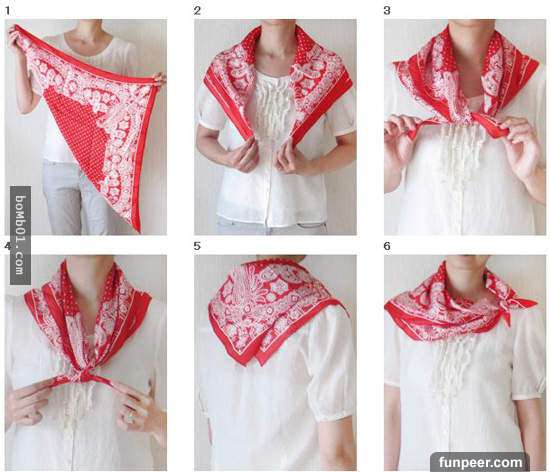 1

2

3

bomb01.com

4

5

6

funpeer.com