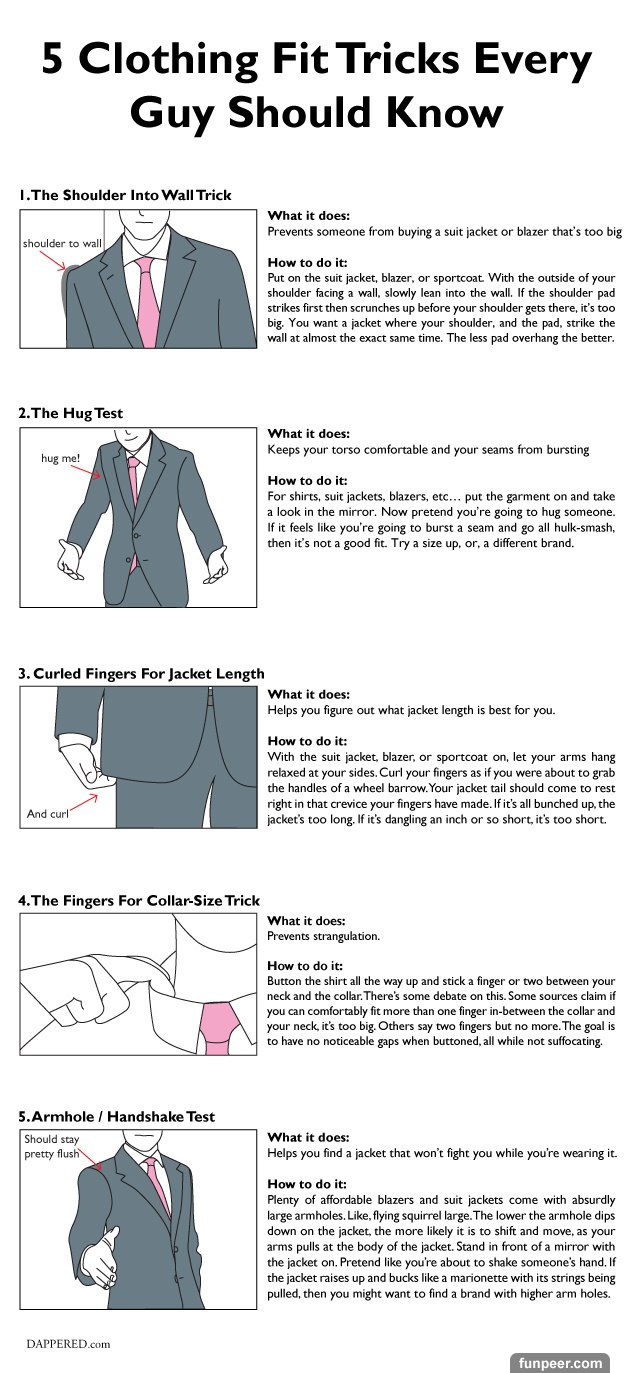 5 Clothing Fit Tricks Every Guy Should Know

1. The Shoulder Into Wall Trick

shoulder to wall

What it does:
Prevents someone from buying a suit jacket or blazer that's too big

How to do it:
Put on the suit jacket, blazer, or sportcoat. With the outside of your shoulder facing a wall, slowly lean into the wall. If the shoulder pad strikes first then scrunches up before your shoulder gets there, it's too big. You want a jacket where your shoulder, and the pad, strike the wall at almost the exact same time. The less pad overhang the better.

2. The Hug Test

hug me!

What it does:
Keeps your torso comfortable and your seams from bursting

How to do it:
For shirts, suit jackets, blazers, etc… put the garment on and take a look in the mirror. Now pretend you're going to hug someone. If it feels like you're going to burst a seam and go all hulk-smash, then it's not a good fit. Try a size up, or, a different brand.

3. Curled Fingers For Jacket Length

And curl

What it does:
Helps you figure out what jacket length is best for you.

How to do it:
With the suit jacket, blazer, or sportcoat on, let your arms hang relaxed at your sides. Curl your fingers as if you were about to grab the handles of a wheel barrow. Your jacket tail should come to rest right in that crevice your fingers have made. If it's all bunched up, the jacket's too long. If it's dangling an inch or so short, it's too short.

4. The Fingers For Collar-Size Trick

What it does:
Prevents strangulation.

How to do it:
Button the shirt all the way up and stick a finger or two between your neck and the collar. There's some debate on this. Some sources claim if you can comfortably fit more than one finger in-between the collar and your neck, it's too big. Others say two fingers but no more. The goal is to have no noticeable gaps when buttoned, all while not suffocating.

5. Armhole / Handshake Test

Should stay pretty flush

What it does:
Helps you find a jacket that won't fight you while you're wearing it.

How to do it:
Plenty of affordable blazers and suit jackets come with absurdly large armholes. Like, flying squirrel large. The lower the armhole dips down on the jacket, the more likely it is to shift and move, as your arms pulls at the body of the jacket. Stand in front of a mirror with the jacket on. Pretend like you're about to shake someone's hand. If the jacket raises up and bucks like a marionette with its strings being pulled, then you might want to find a brand with higher arm holes.

DAPPERED.com

funpeer.com